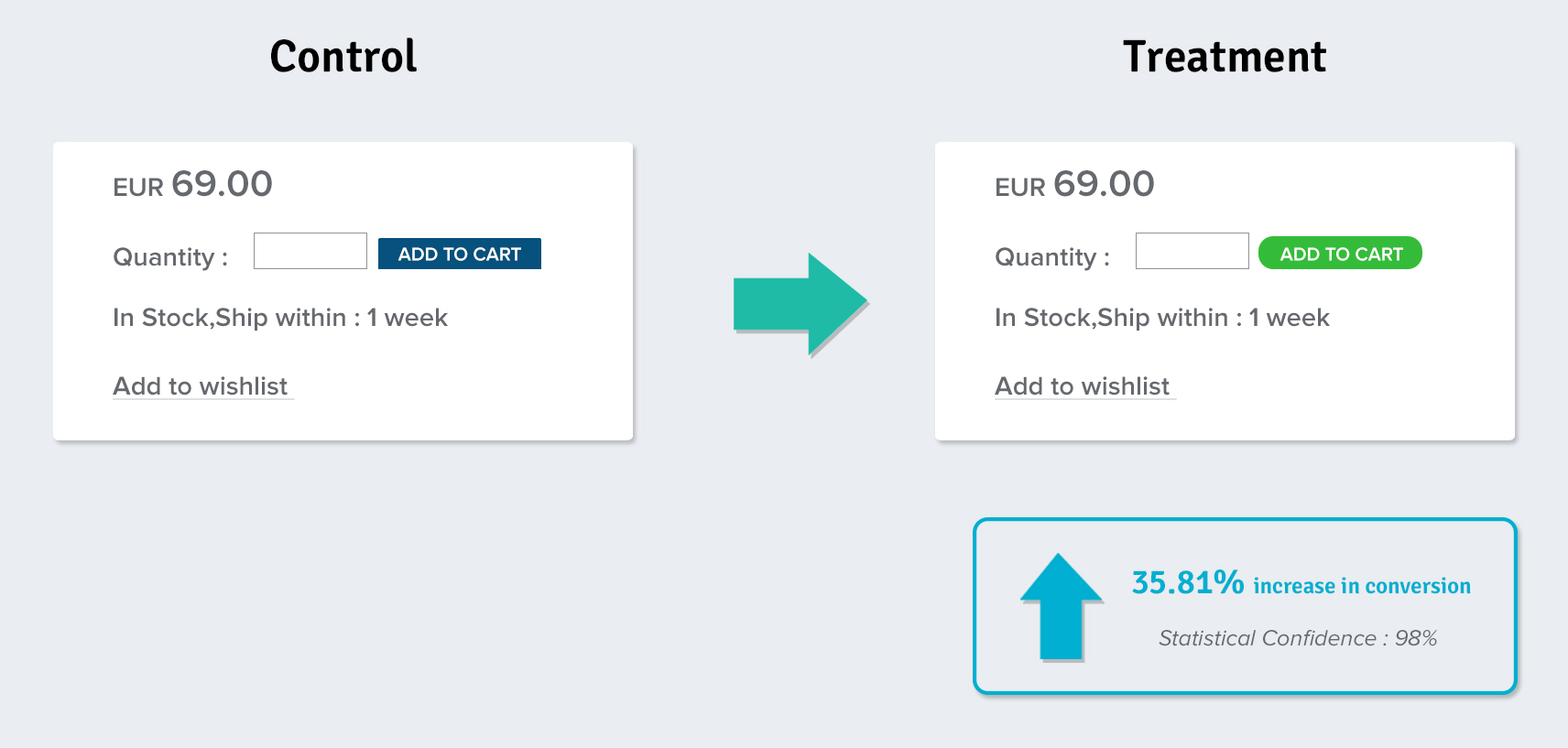 Control

EUR 69.00

Quantity :

ADD TO CART

In Stock,Ship within : 1 week

Add to wishlist

Treatment

EUR 69.00

Quantity :

ADD TO CART

In Stock,Ship within : 1 week

Add to wishlist

35.81% increase in conversion

Statistical Confidence : 98%